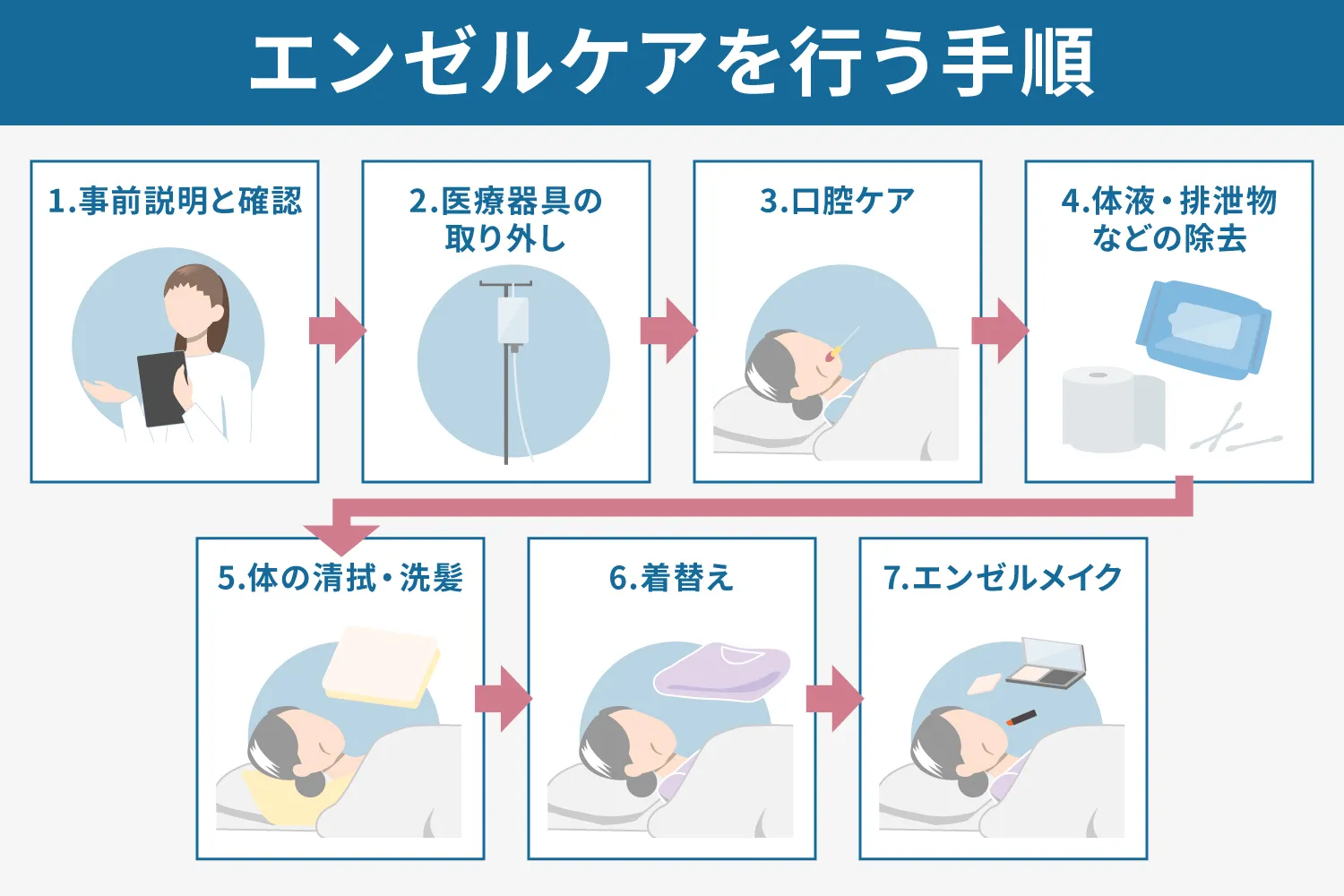 エンゼルケアを行う手順

1.事前説明と確認

2.医療器具の取り外し

3.口腔ケア

4.体液・排泄物などの除去

5.体の清拭・洗髪

6.着替え

7.エンゼルメイク